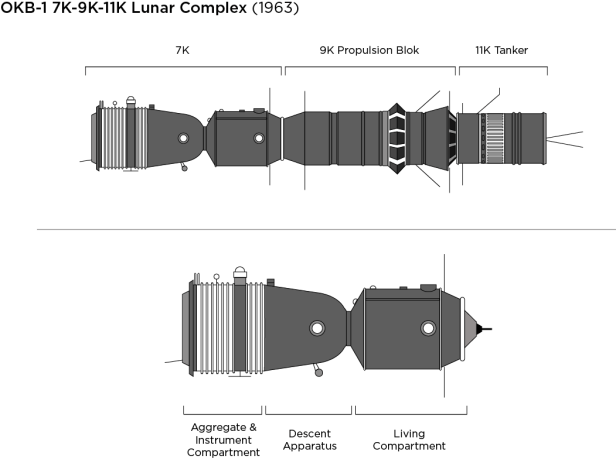 OKB-1 7K-9K-11K Lunar Complex (1963)

7K

9K Propulsion Blok

11K Tanker

Aggregate & Instrument Compartment

Descent Apparatus

Living Compartment