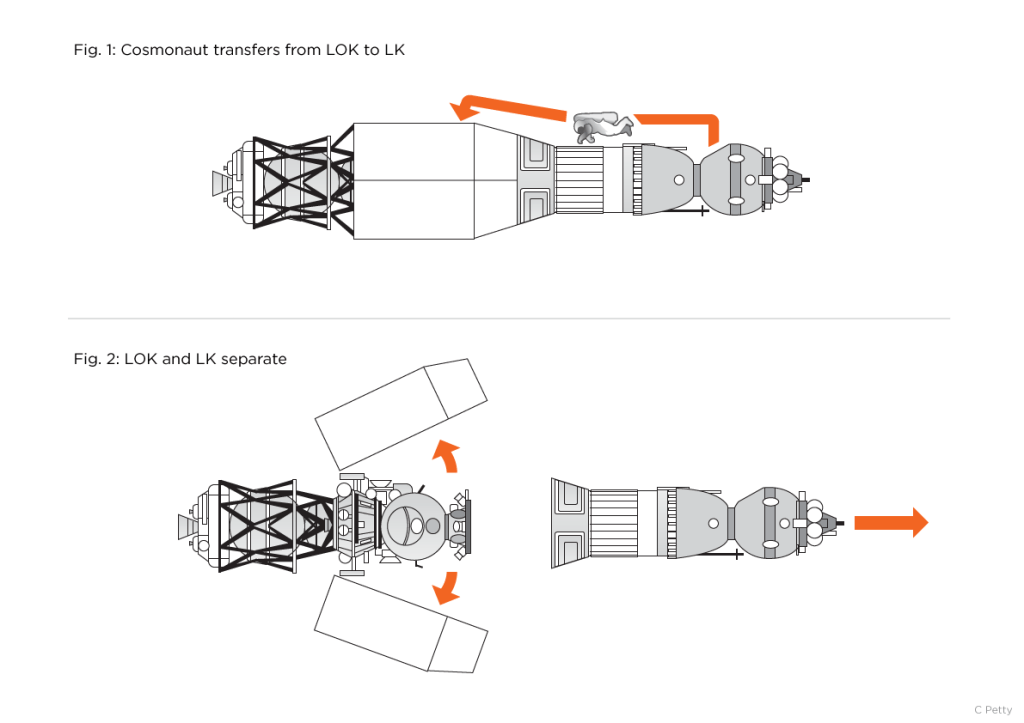 Fig. 1: Cosmonaut transfers from LOK to LK

Fig. 2: LOK and LK separate

C Petty