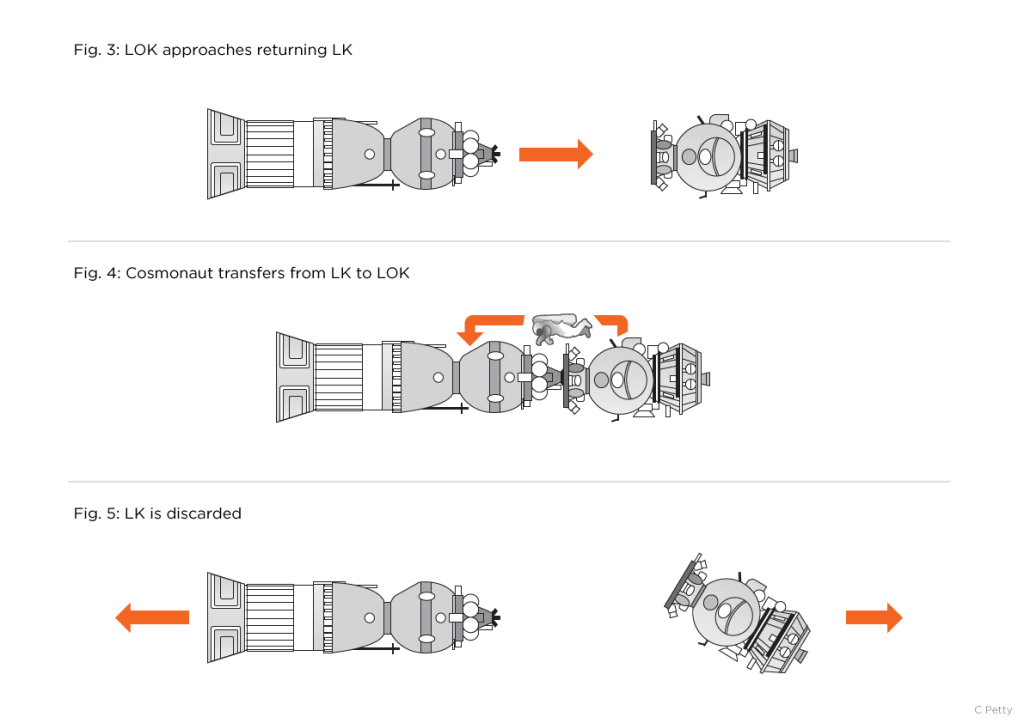 Fig. 3: LOK approaches returning LK

Fig. 4: Cosmonaut transfers from LK to LOK

Fig. 5: LK is discarded

C Petty